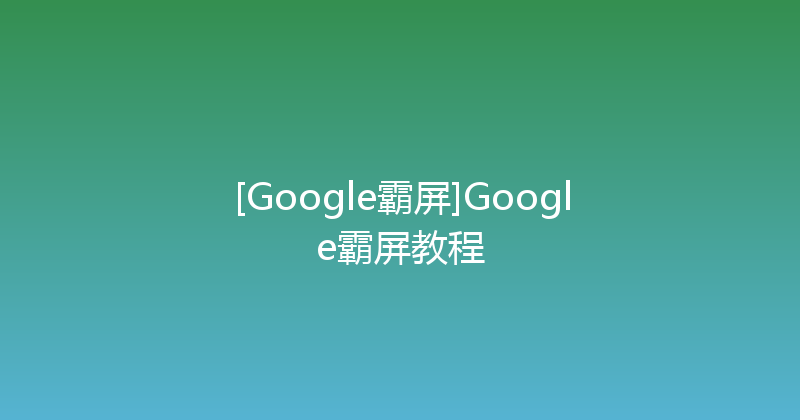 [Google霸屏]Google霸屏教程